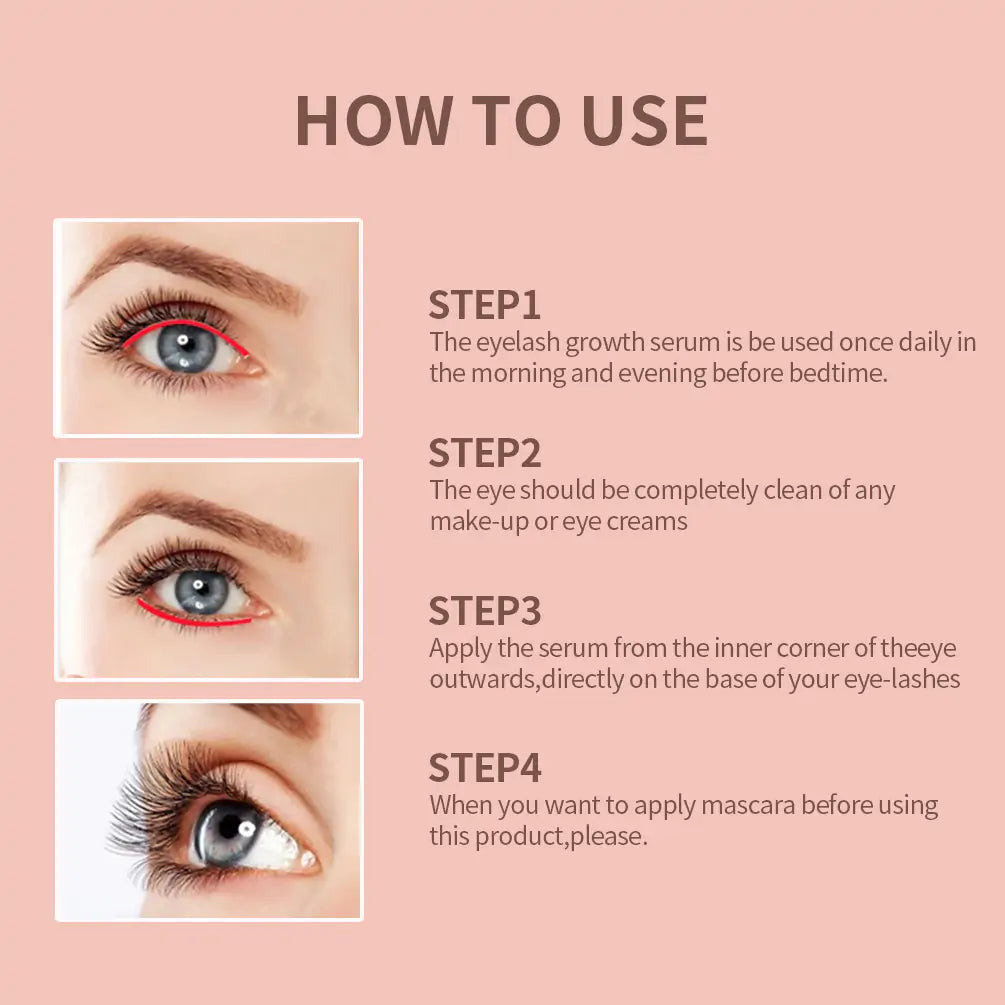 HOW TO USE

STEP1
The eyelash growth serum is be used once daily in the morning and evening before bedtime.

STEP2
The eye should be completely clean of any make-up or eye creams

STEP3
Apply the serum from the inner corner of theeye outwards,directly on the base of your eye-lashes

STEP4
When you want to apply mascara before using this product,please.